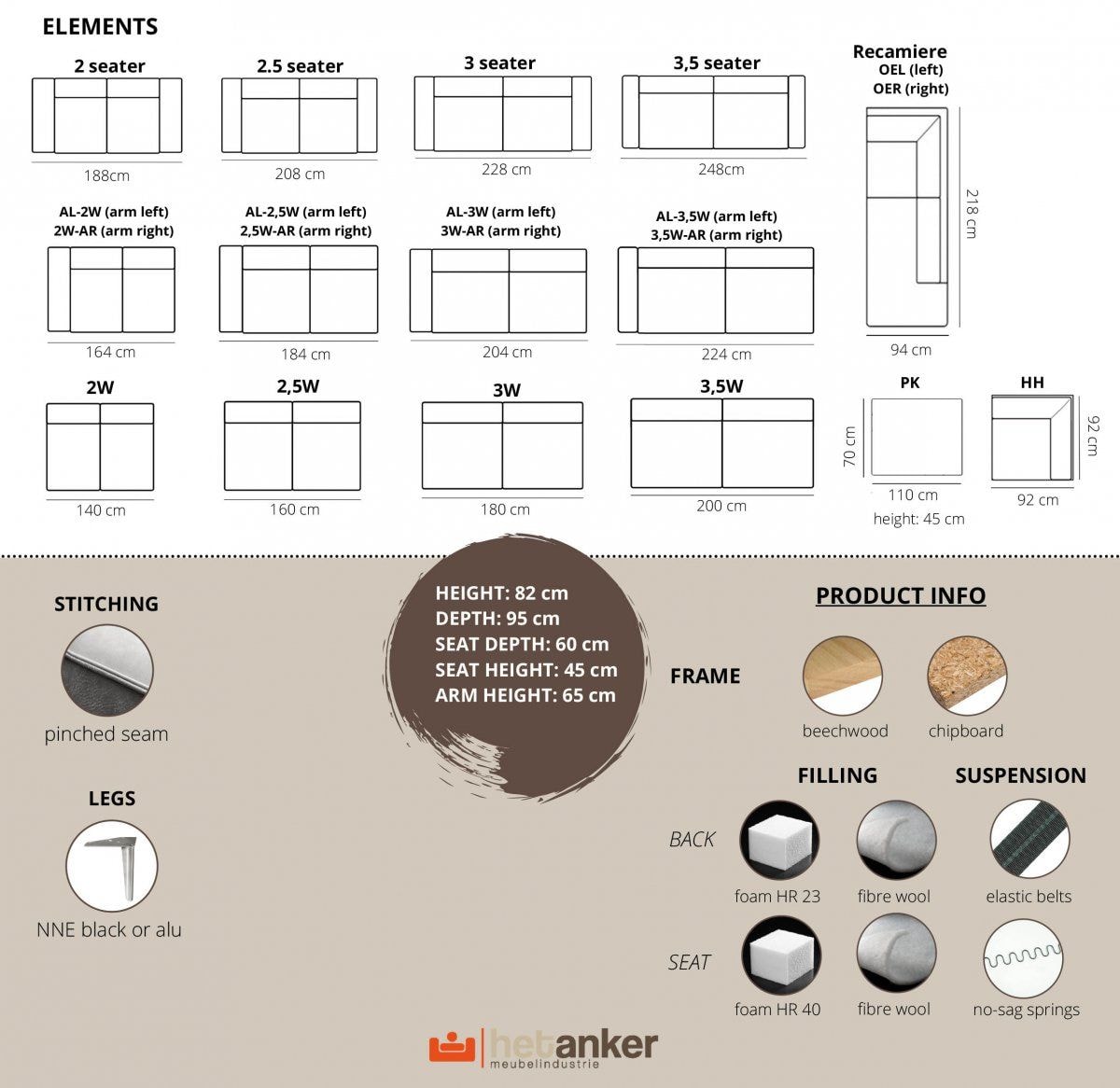 ELEMENTS

2 seater
188cm

2.5 seater
208 cm

3 seater
228 cm

3,5 seater
248cm

Recamiere
OEL (left)
OER (right)
218 cm
94 cm

AL-2W (arm left)
2W-AR (arm right)
164 cm

AL-2,5W (arm left)
2,5W-AR (arm right)
184 cm

AL-3W (arm left)
3W-AR (arm right)
204 cm

AL-3,5W (arm left)
3,5W-AR (arm right)
224 cm

2W
140 cm

2,5W
160 cm

3W
180 cm

3,5W
200 cm

PK
70 cm
110 cm
height: 45 cm

HH
92 cm
92 cm

STITCHING
pinched seam

LEGS
NNE black or alu

HEIGHT: 82 cm
DEPTH: 95 cm
SEAT DEPTH: 60 cm
SEAT HEIGHT: 45 cm
ARM HEIGHT: 65 cm

PRODUCT INFO

FRAME
beechwood
chipboard

FILLING
SUSPENSION

BACK
foam HR 23
fibre wool
elastic belts

SEAT
foam HR 40
fibre wool
no-sag springs

hetanker
meubelindustrie