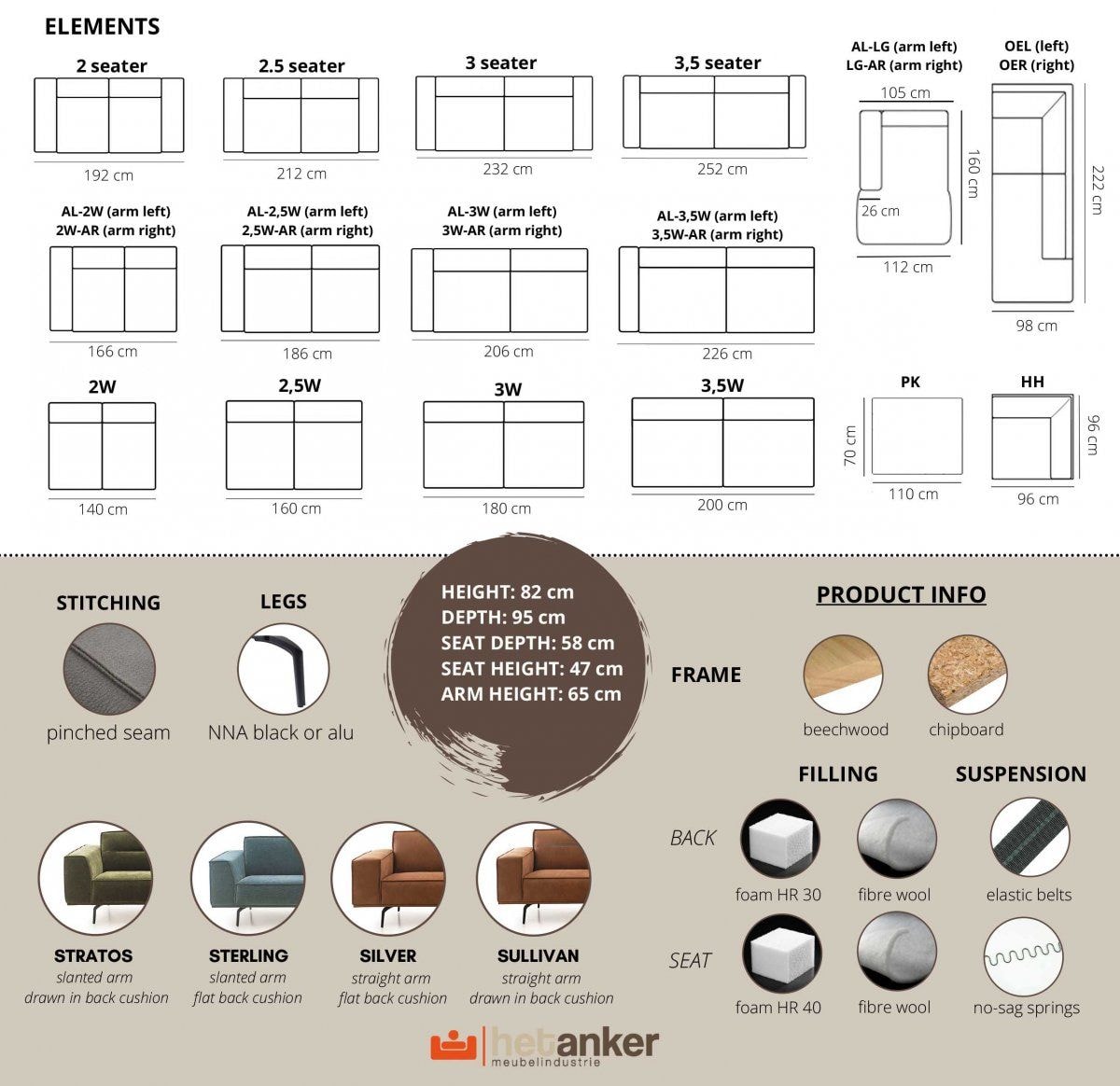 ELEMENTS

2 seater
192 cm

2.5 seater
212 cm

3 seater
232 cm

3,5 seater
252 cm

AL-LG (arm left)
LG-AR (arm right)
105 cm
160 cm
26 cm
112 cm

OEL (left)
OER (right)
222 cm
98 cm

AL-2W (arm left)
2W-AR (arm right)
166 cm

AL-2,5W (arm left)
2,5W-AR (arm right)
186 cm

AL-3W (arm left)
3W-AR (arm right)
206 cm

AL-3,5W (arm left)
3,5W-AR (arm right)
226 cm

2W
140 cm

2,5W
160 cm

3W
180 cm

3,5W
200 cm

PK
70 cm
110 cm

HH
96 cm
96 cm

STITCHING
pinched seam

LEGS
NNA black or alu

HEIGHT: 82 cm
DEPTH: 95 cm
SEAT DEPTH: 58 cm
SEAT HEIGHT: 47 cm
ARM HEIGHT: 65 cm

PRODUCT INFO

FRAME
beechwood
chipboard

FILLING

SUSPENSION

BACK
foam HR 30
fibre wool
elastic belts

SEAT
foam HR 40
fibre wool
no-sag springs

STRATOS
slanted arm
drawn in back cushion

STERLING
slanted arm
flat back cushion

SILVER
straight arm
flat back cushion

SULLIVAN
straight arm
drawn in back cushion

hetanker
meubelindustrie