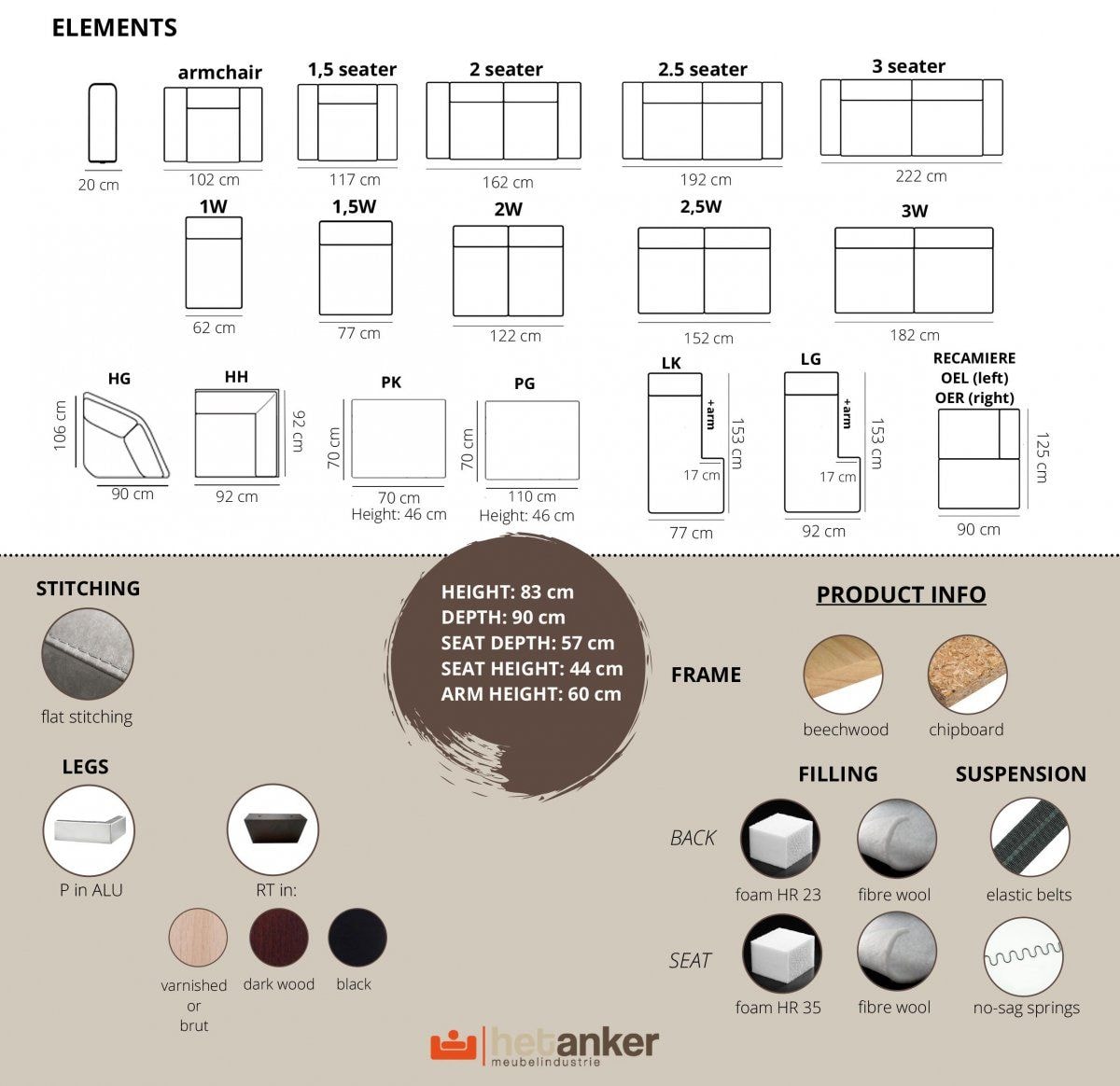 ELEMENTS

20 cm

armchair
102 cm

1,5 seater
117 cm

2 seater
162 cm

2.5 seater
192 cm

3 seater
222 cm

1W
62 cm

1,5W
77 cm

2W
122 cm

2,5W
152 cm

3W
182 cm

HG
106 cm
90 cm

HH
92 cm
92 cm

PK
70 cm
70 cm
Height: 46 cm

PG
70 cm
110 cm
Height: 46 cm

LK
+arm
153 cm
17 cm
77 cm

LG
+arm
153 cm
17 cm
92 cm

RECAMIERE
OEL (left)
OER (right)
125 cm
90 cm

STITCHING
flat stitching

LEGS
P in ALU
RT in:
varnished or brut
dark wood
black

HEIGHT: 83 cm
DEPTH: 90 cm
SEAT DEPTH: 57 cm
SEAT HEIGHT: 44 cm
ARM HEIGHT: 60 cm

PRODUCT INFO

FRAME
beechwood
chipboard

FILLING
SUSPENSION

BACK
foam HR 23
fibre wool
elastic belts

SEAT
foam HR 35
fibre wool
no-sag springs

hetanker
meubelindustrie