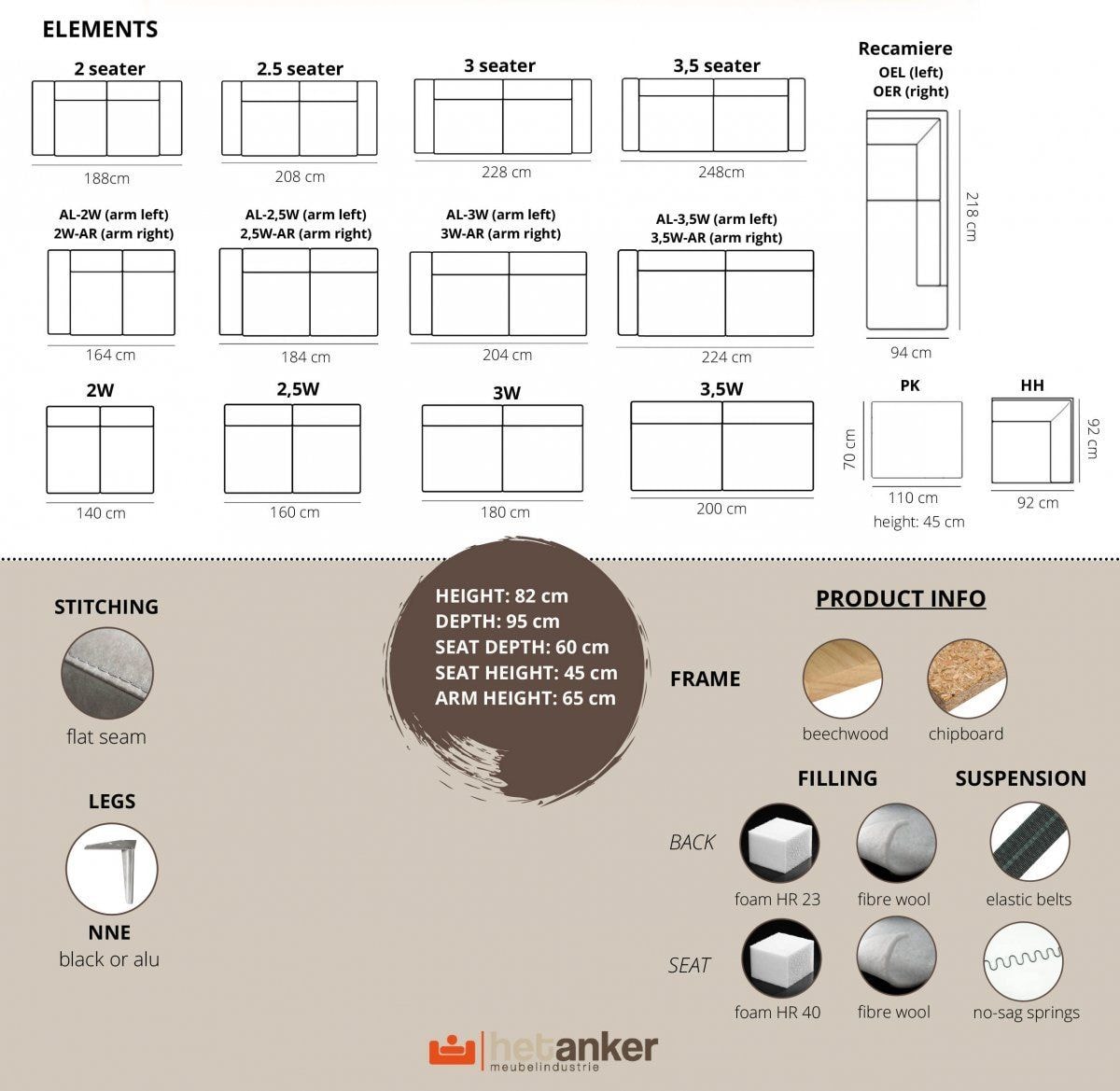 ELEMENTS

2 seater
188cm

2.5 seater
208 cm

3 seater
228 cm

3,5 seater
248cm

Recamiere
OEL (left)
OER (right)
218 cm
94 cm

AL-2W (arm left)
2W-AR (arm right)
164 cm

AL-2,5W (arm left)
2,5W-AR (arm right)
184 cm

AL-3W (arm left)
3W-AR (arm right)
204 cm

AL-3,5W (arm left)
3,5W-AR (arm right)
224 cm

2W
140 cm

2,5W
160 cm

3W
180 cm

3,5W
200 cm

PK
70 cm
110 cm
height: 45 cm

HH
92 cm
92 cm

STITCHING
flat seam

LEGS
NNE
black or alu

HEIGHT: 82 cm
DEPTH: 95 cm
SEAT DEPTH: 60 cm
SEAT HEIGHT: 45 cm
ARM HEIGHT: 65 cm

PRODUCT INFO

FRAME
beechwood
chipboard

FILLING
SUSPENSION

BACK
foam HR 23
fibre wool
elastic belts

SEAT
foam HR 40
fibre wool
no-sag springs

hetanker
meubelindustrie